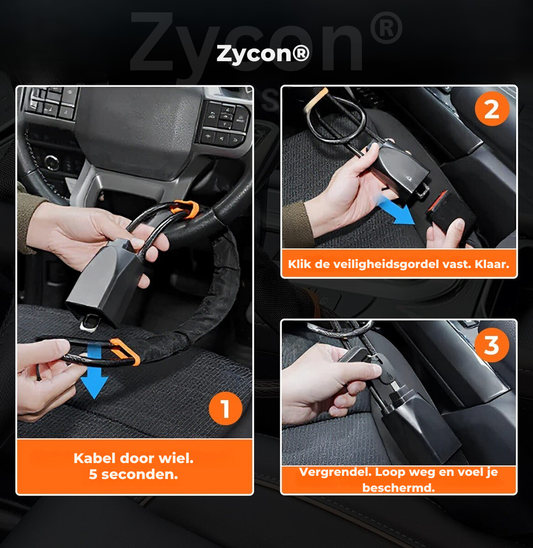 Zycon®

Zycon®

1

Kabel door wiel.
5 seconden.

2

Klik de veiligheidsgordel vast. Klaar.

3

Vergrendel. Loop weg en voel je beschermd.