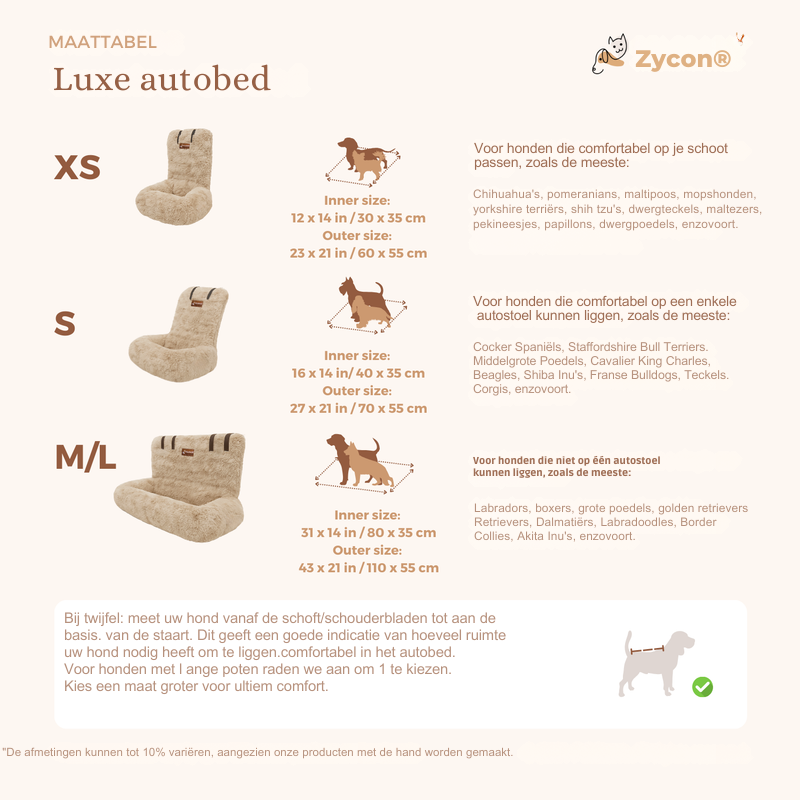 MAATTABEL

Luxe autobed

Zycon®

XS

Inner size:
12 x 14 in / 30 x 35 cm
Outer size:
23 x 21 in / 60 x 55 cm

Voor honden die comfortabel op je schoot passen, zoals de meeste:

Chihuahua's, pomeranians, maltipoos, mopshonden, yorkshire terriërs, shih tzu's, dwergteckels, maltezers, pekineesjes, papillons, dwergpoedels, enzovoort.

S

Inner size:
16 x 14 in/ 40 x 35 cm
Outer size:
27 x 21 in / 70 x 55 cm

Voor honden die comfortabel op een enkele autostoel kunnen liggen, zoals de meeste:

Cocker Spaniëls, Staffordshire Bull Terriers. Middelgrote Poedels, Cavalier King Charles, Beagles, Shiba Inu's, Franse Bulldogs, Teckels. Corgis, enzovoort.

M/L

Inner size:
31 x 14 in / 80 x 35 cm
Outer size:
43 x 21 in / 110 x 55 cm

Voor honden die niet op één autostoel kunnen liggen, zoals de meeste:

Labradors, boxers, grote poedels, golden retrievers Retrievers, Dalmatiërs, Labradoodles, Border Collies, Akita Inu's, enzovoort.

Bij twijfel: meet uw hond vanaf de schoft/schouderbladen tot aan de basis. van de staart. Dit geeft een goede indicatie van hoeveel ruimte uw hond nodig heeft om te liggen.comfortabel in het autobed.
Voor honden met l ange poten raden we aan om 1 te kiezen.
Kies een maat groter voor ultiem comfort.

"De afmetingen kunnen tot 10% variëren, aangezien onze producten met de hand worden gemaakt.